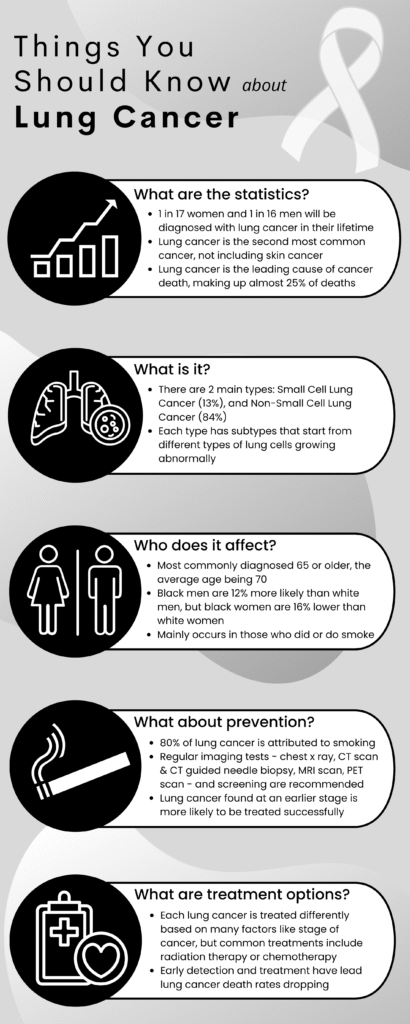 Things You Should Know about Lung Cancer

What are the statistics?
- 1 in 17 women and 1 in 16 men will be diagnosed with lung cancer in their lifetime
- Lung cancer is the second most common cancer, not including skin cancer
- Lung cancer is the leading cause of cancer death, making up almost 25% of deaths

What is it?
- There are 2 main types: Small Cell Lung Cancer (13%), and Non-Small Cell Lung Cancer (84%)
- Each type has subtypes that start from different types of lung cells growing abnormally

Who does it affect?
- Most commonly diagnosed 65 or older, the average age being 70
- Black men are 12% more likely than white men, but black women are 16% lower than white women
- Mainly occurs in those who did or do smoke

What about prevention?
- 80% of lung cancer is attributed to smoking
- Regular imaging tests - chest x ray, CT scan & CT guided needle biopsy, MRI scan, PET scan - and screening are recommended
- Lung cancer found at an earlier stage is more likely to be treated successfully

What are treatment options?
- Each lung cancer is treated differently based on many factors like stage of cancer, but common treatments include radiation therapy or chemotherapy
- Early detection and treatment have lead lung cancer death rates dropping